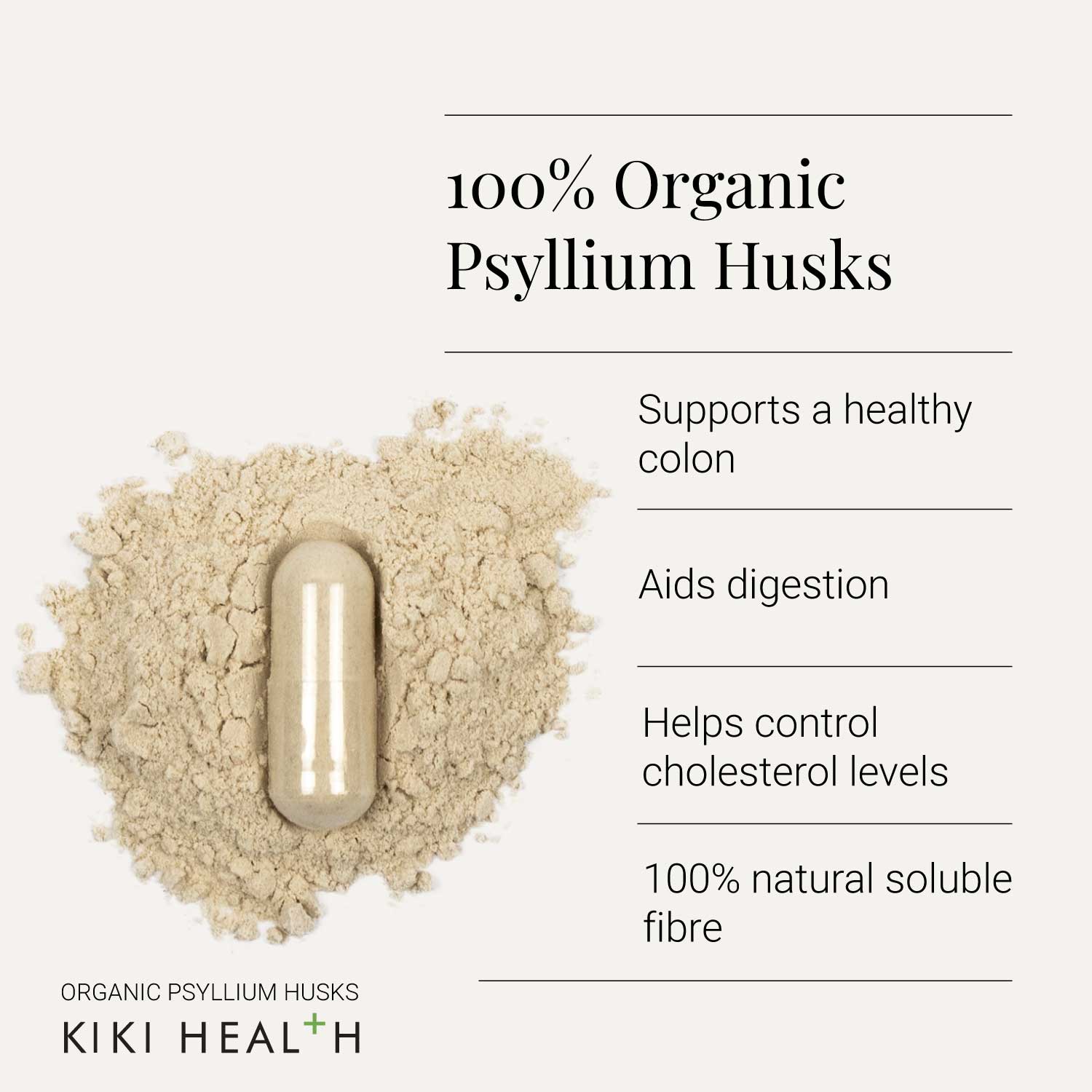 100% Organic Psyllium Husks

Supports a healthy colon

Aids digestion

Helps control cholesterol levels

100% natural soluble fibre

ORGANIC PSYLLIUM HUSKS

KIKI HEAL+H